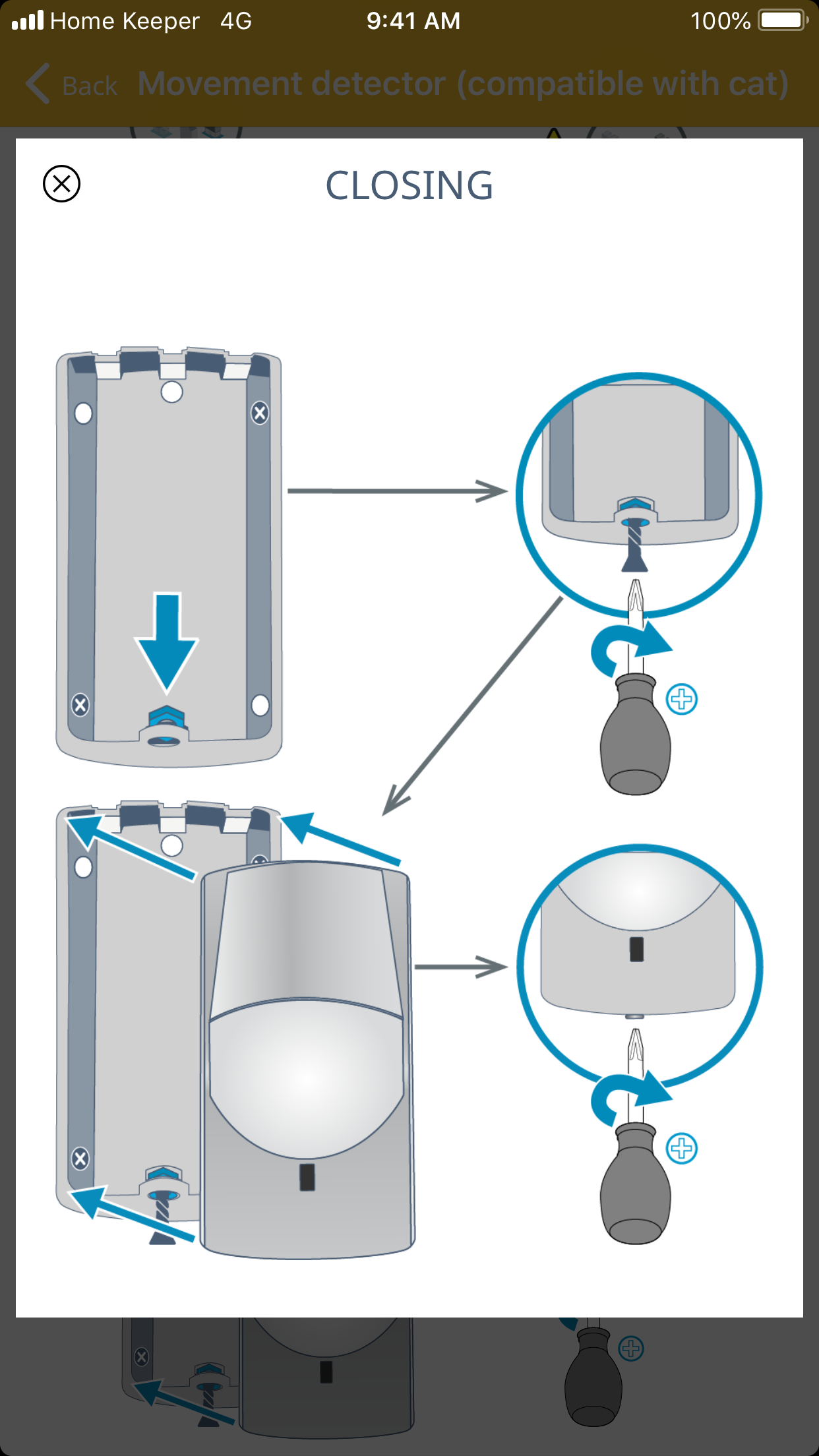 Home Keeper 4G 9:41 AM 100%

Back Movement detector (compatible with cat)

CLOSING